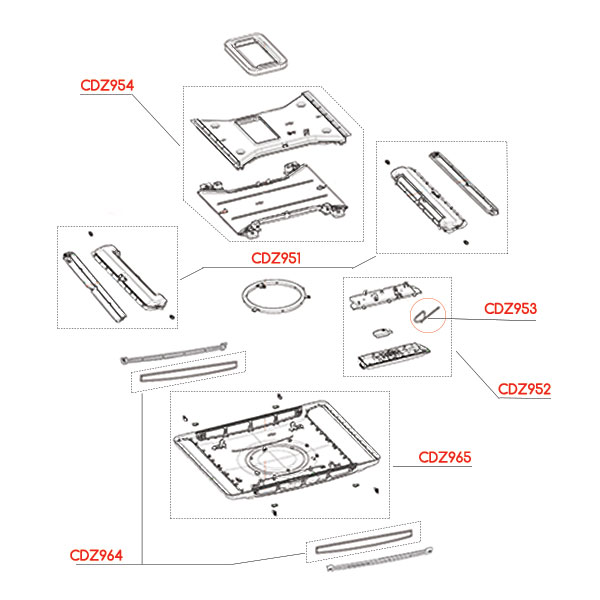 CDZ954

CDZ951

CDZ953

CDZ952

CDZ965

CDZ964