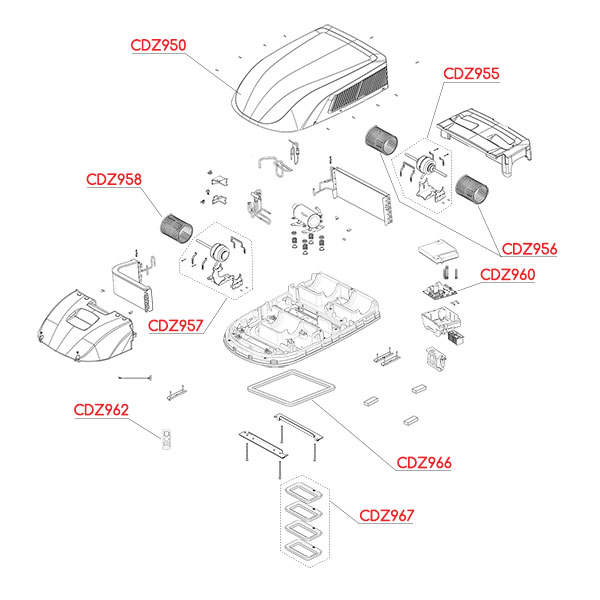 CDZ950

CDZ955

CDZ958

CDZ956

CDZ960

CDZ957

CDZ962

CDZ966

CDZ967