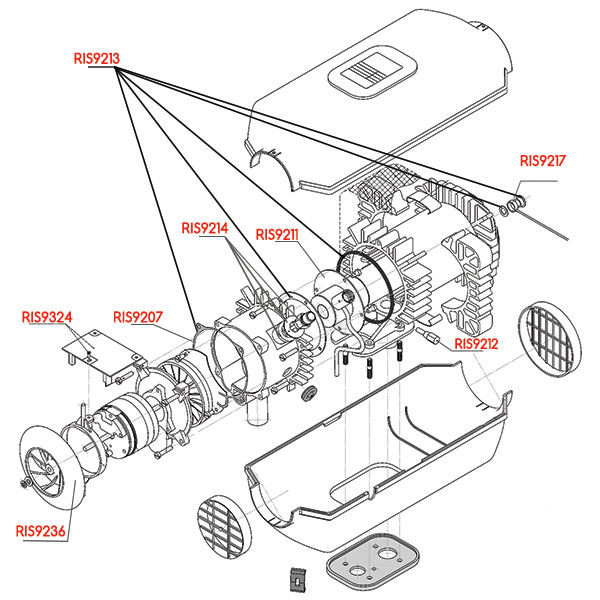 RIS9213
RIS9217
RIS9214
RIS9211
RIS9324
RIS9207
RIS9212
RIS9236