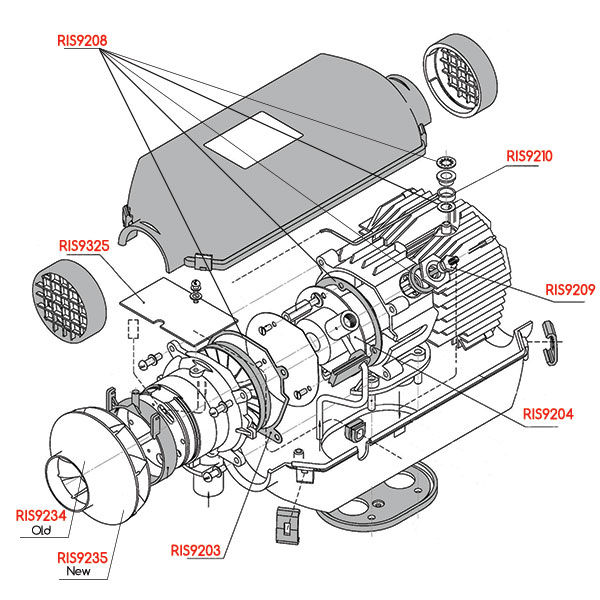 RIS9208

RIS9210

RIS9325

RIS9209

RIS9204

RIS9234
Old

RIS9235
New

RIS9203