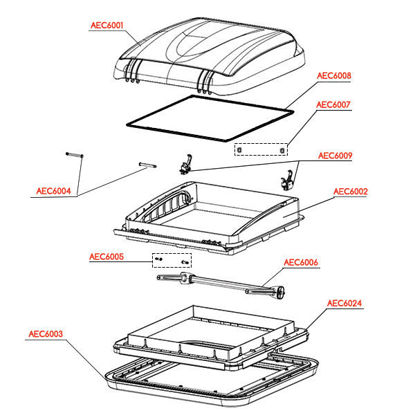 AEC6001

AEC6008

AEC6007

AEC6009

AEC6004

AEC6002

AEC6005

AEC6006

AEC6024

AEC6003