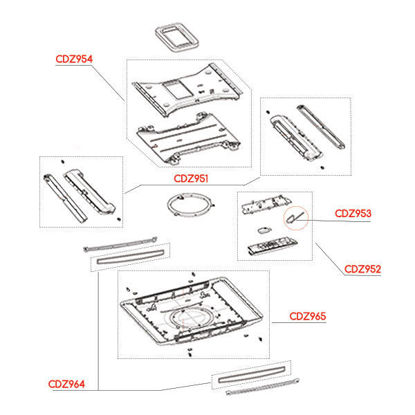 CDZ954

CDZ951

CDZ953

CDZ952

CDZ965

CDZ964