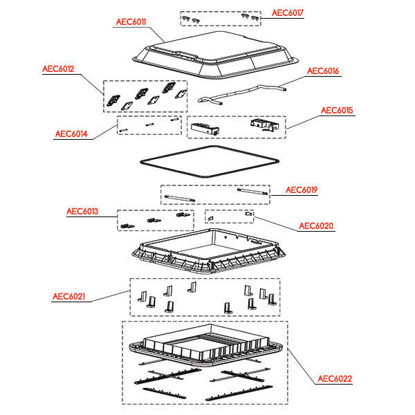 AEC6017
AEC6011
AEC6012
AEC6016
AEC6015
AEC6014
AEC6019
AEC6013
AEC6020
AEC6021
AEC6022