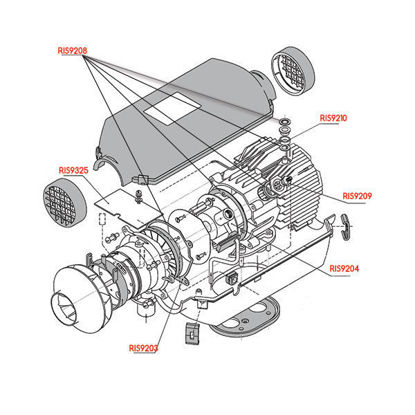 RIS9208

RIS9210

RIS9325

RIS9209

RIS9204

RIS9203