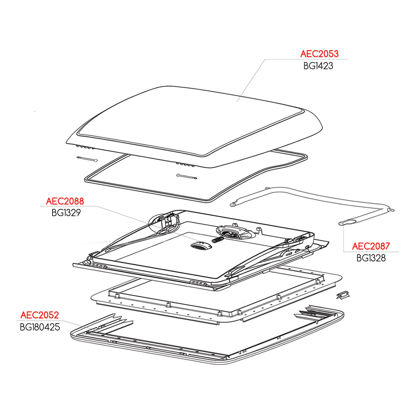 AEC2053
BG1423

AEC2088
BG1329

AEC2087
BG1328

AEC2052
BG180425