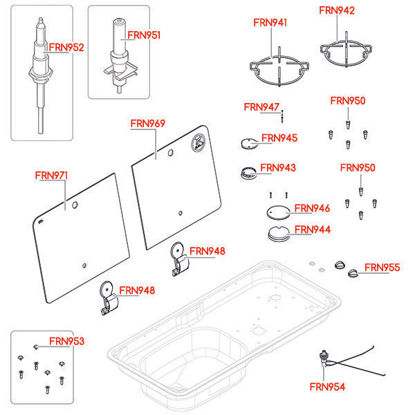 FRN952
FRN951
FRN941
FRN942
FRN947
FRN950
FRN969
FRN945
FRN943
FRN950
FRN971
FRN946
FRN944
FRN948
FRN955
FRN948
FRN953
FRN954