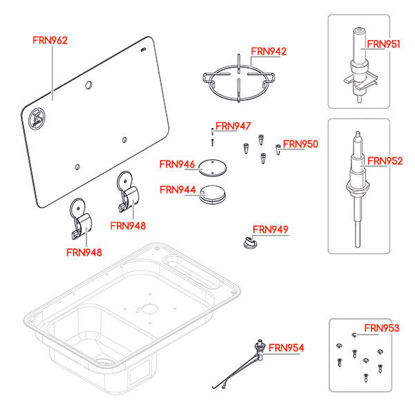 FRN962
FRN942
FRN951
FRN947
FRN950
FRN946
FRN952
FRN944
FRN948
FRN948
FRN949
FRN953
FRN954